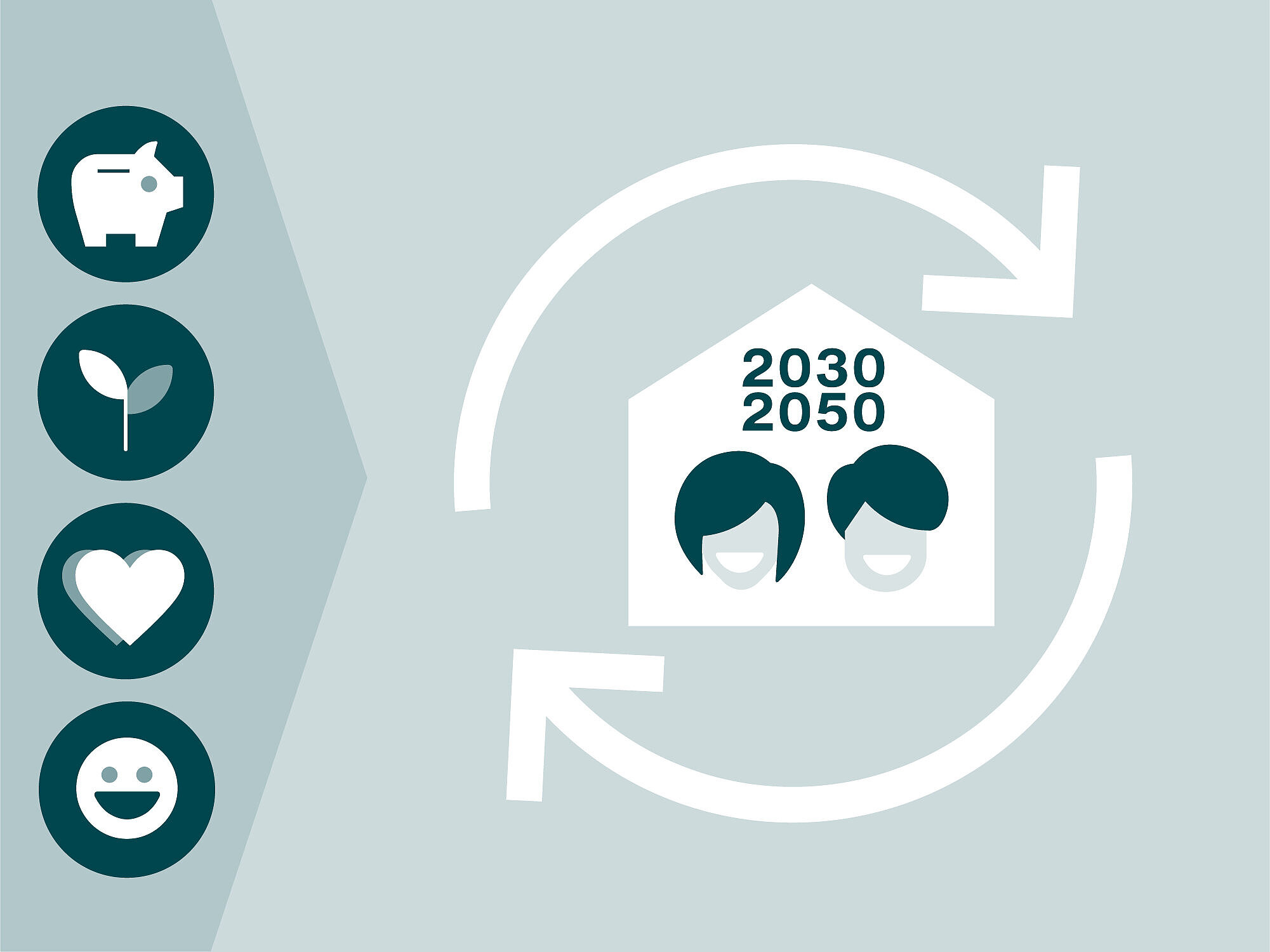 2030
2050