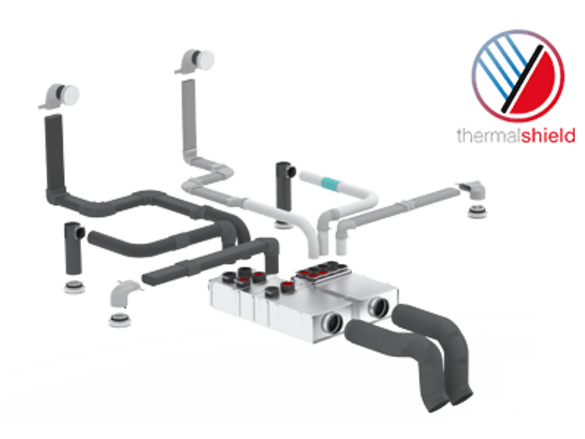 thermalshield